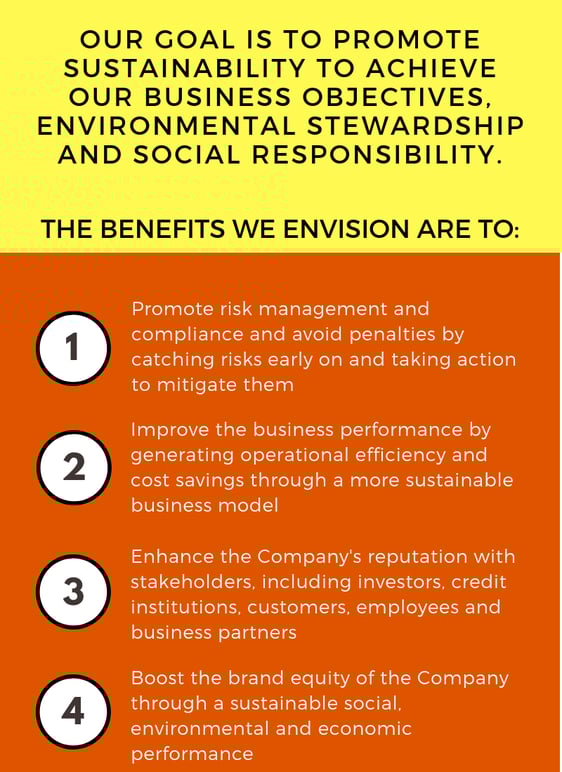 OUR GOAL IS TO PROMOTE SUSTAINABILITY TO ACHIEVE OUR BUSINESS OBJECTIVES, ENVIRONMENTAL STEWARDSHIP AND SOCIAL RESPONSIBILITY.

THE BENEFITS WE ENVISION ARE TO:

1

Promote risk management and compliance and avoid penalties by catching risks early on and taking action to mitigate them

2

Improve the business performance by generating operational efficiency and cost savings through a more sustainable business model

3

Enhance the Company's reputation with stakeholders, including investors, credit institutions, customers, employees and business partners

4

Boost the brand equity of the Company through a sustainable social, environmental and economic performance