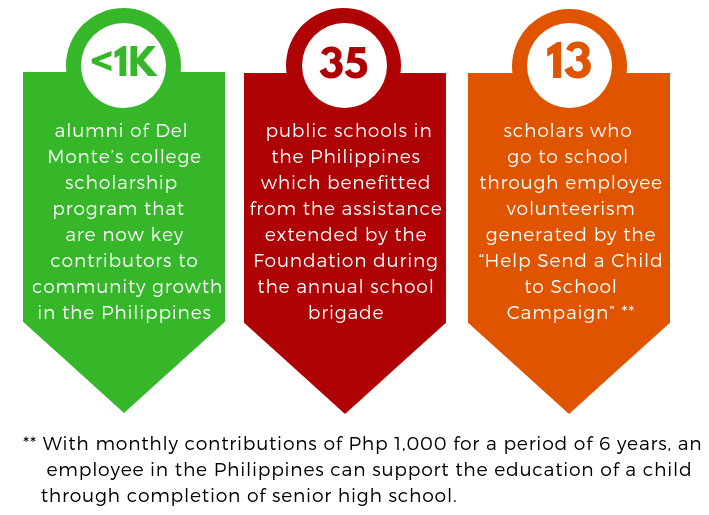 <1K

alumni of Del Monte's college scholarship program that are now key contributors to community growth in the Philippines

35

public schools in the Philippines which benefitted from the assistance extended by the Foundation during the annual school brigade

13

scholars who go to school through employee volunteerism generated by the "Help Send a Child to School Campaign" **

** With monthly contributions of Php 1,000 for a period of 6 years, an employee in the Philippines can support the education of a child through completion of senior high school.